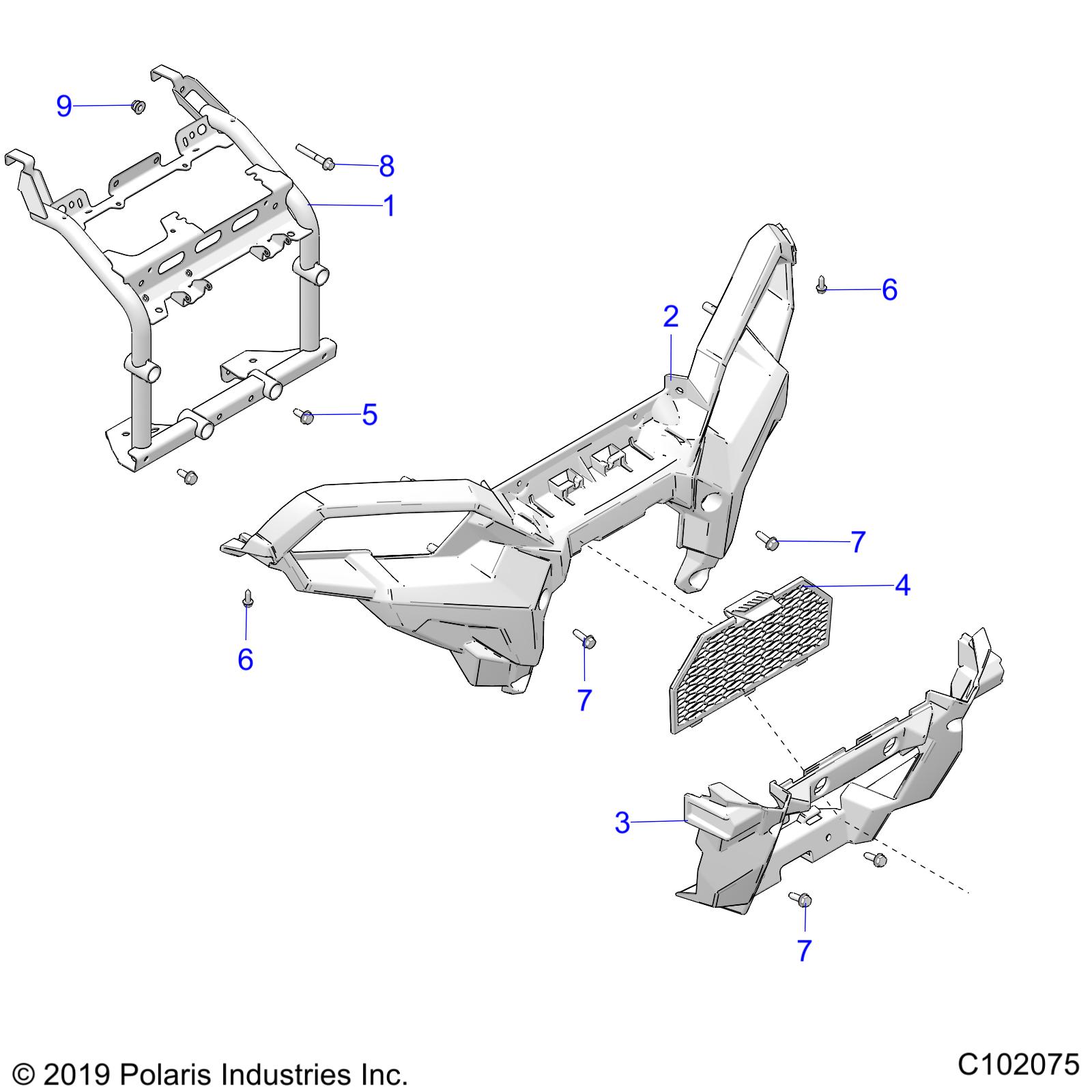 9
8
1
6
2
5
7
4
6
7
3
7

© 2019 Polaris Industries Inc.
C102075